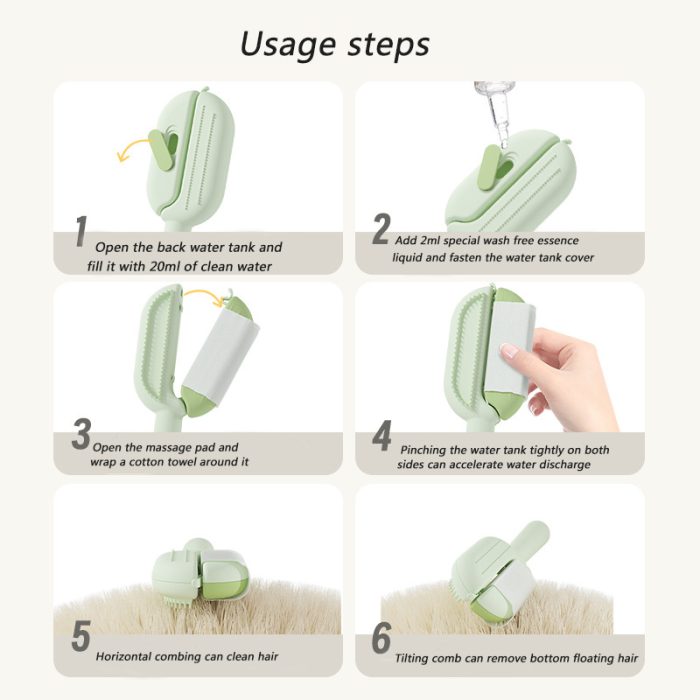 Usage steps

1 Open the back water tank and fill it with 20ml of clean water

2 Add 2ml special wash free essence liquid and fasten the water tank cover

3 Open the massage pad and wrap a cotton towel around it

4 Pinching the water tank tightly on both sides can accelerate water discharge

5 Horizontal combing can clean hair

6 Tilting comb can remove bottom floating hair